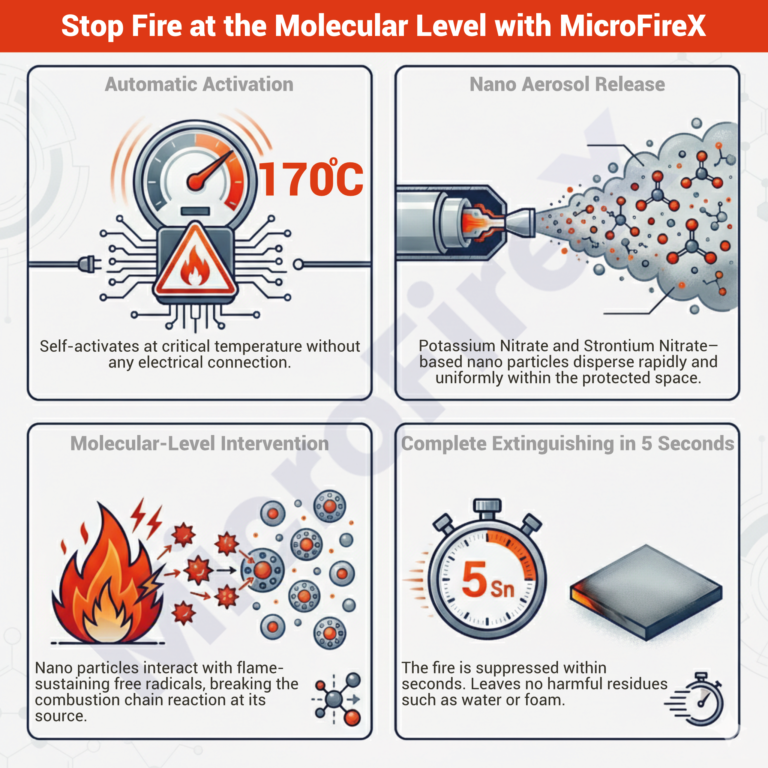 Stop Fire at the Molecular Level with MicroFireX

Automatic Activation

170°C

Self-activates at critical temperature without any electrical connection.

Nano Aerosol Release

Potassium Nitrate and Strontium Nitrate–based nano particles disperse rapidly and uniformly within the protected space.

Molecular-Level Intervention

Nano particles interact with flame-sustaining free radicals, breaking the combustion chain reaction at its source.

Complete Extinguishing in 5 Seconds

5 Sn

The fire is suppressed within seconds. Leaves no harmful residues such as water or foam.

MicroFireX